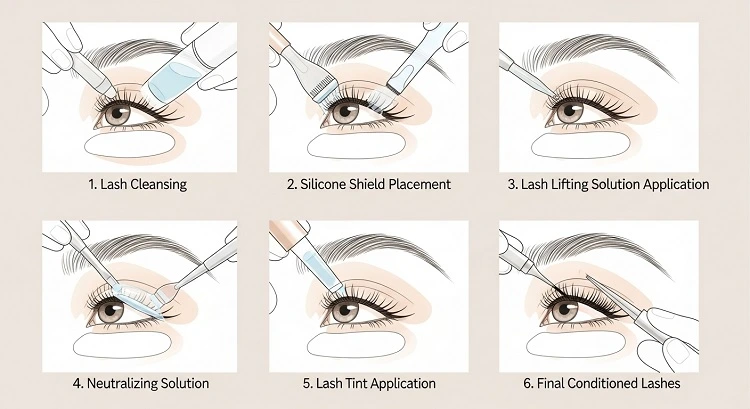 1. Lash Cleansing

2. Silicone Shield Placement

3. Lash Lifting Solution Application

4. Neutralizing Solution

5. Lash Tint Application

6. Final Conditioned Lashes